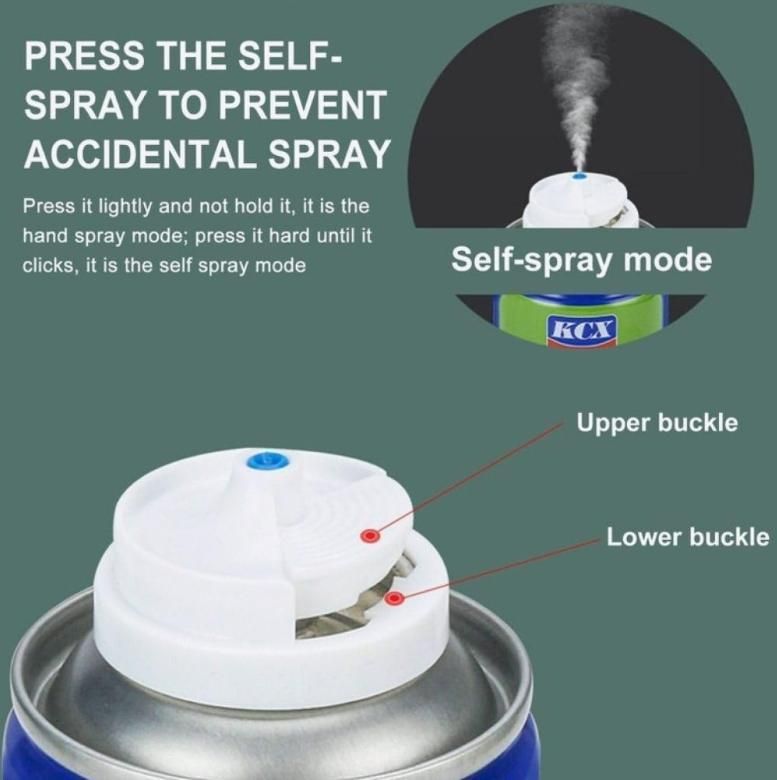 PRESS THE SELF-SPRAY TO PREVENT ACCIDENTAL SPRAY

Press it lightly and not hold it, it is the hand spray mode; press it hard until it clicks, it is the self spray mode

Self-spray mode

KCX

Upper buckle

Lower buckle